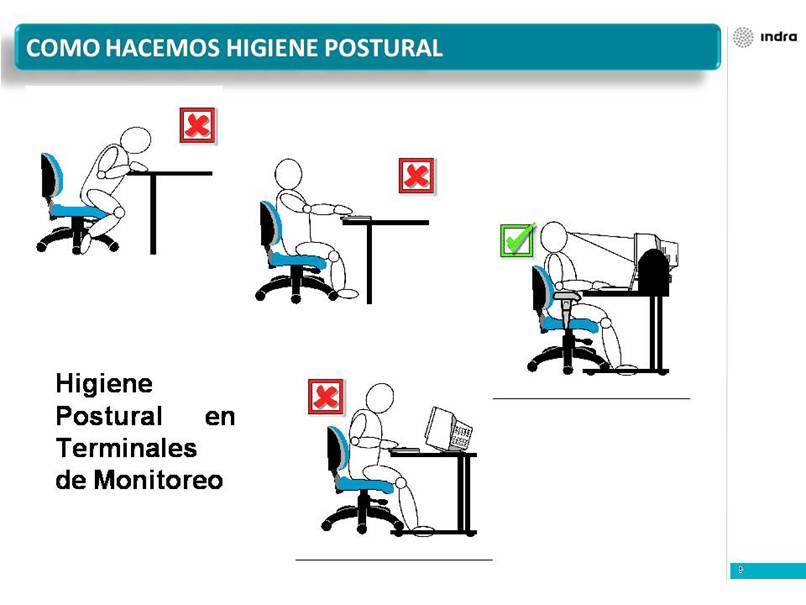 COMO HACEMOS HIGIENE POSTURAL

indra

Higiene Postural en Terminales de Monitoreo

9